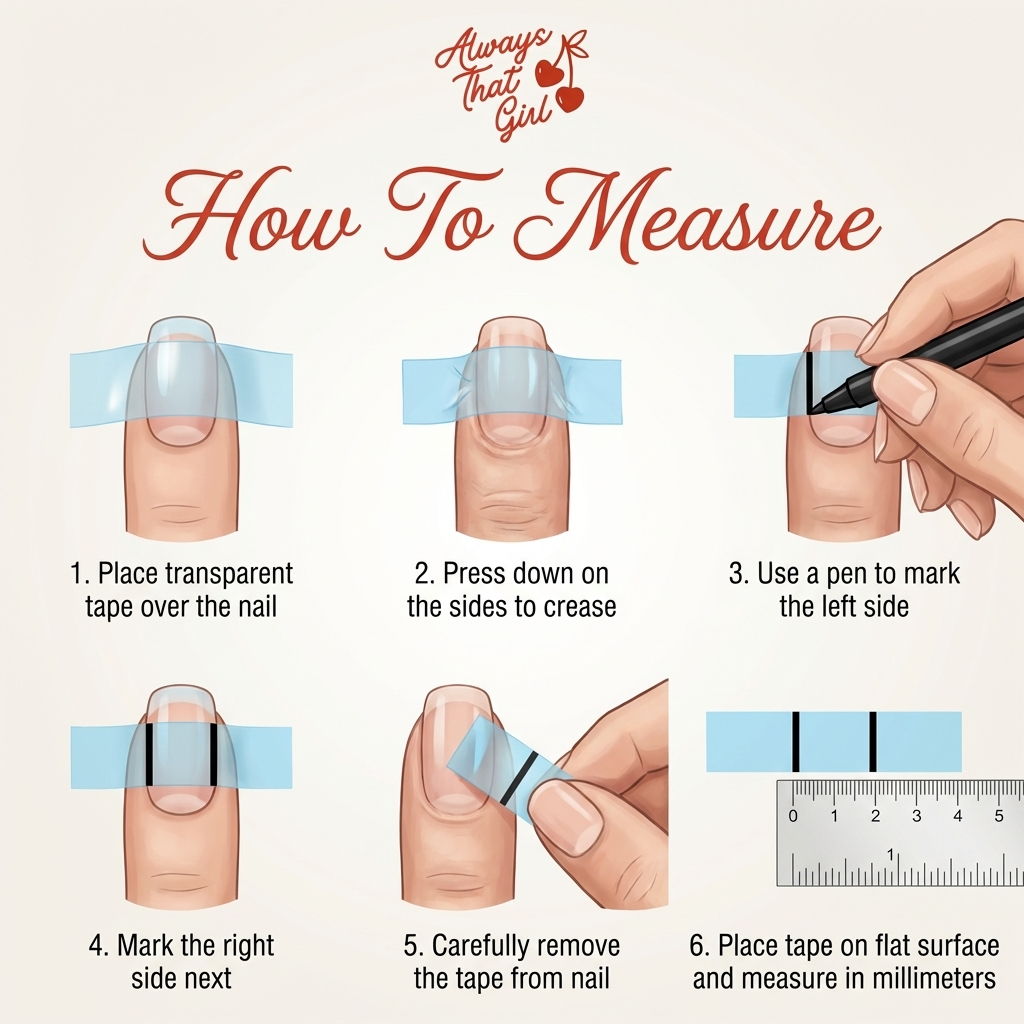 Always That Girl

How To Measure

1. Place transparent tape over the nail

2. Press down on the sides to crease

3. Use a pen to mark the left side

4. Mark the right side next

5. Carefully remove the tape from nail

0 1 2 3 4 5
1

6. Place tape on flat surface and measure in millimeters